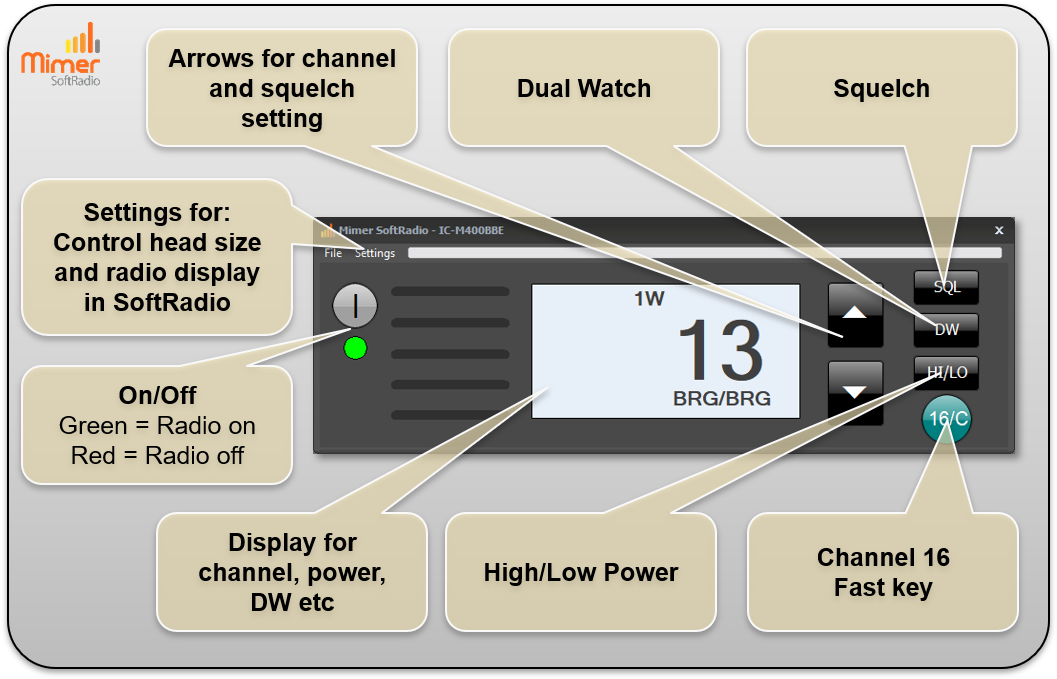 Mimer
SoftRadio

Arrows for channel and squelch setting

Dual Watch

Squelch

Settings for:
Control head size and radio display in SoftRadio

Mimer SoftRadio - IC-M400BBE
×
File Settings

1W
13
BRG/BRG

SQL
DW
HI/LO
16/C

On/Off
Green = Radio on
Red = Radio off

Display for channel, power, DW etc

High/Low Power

Channel 16
Fast key